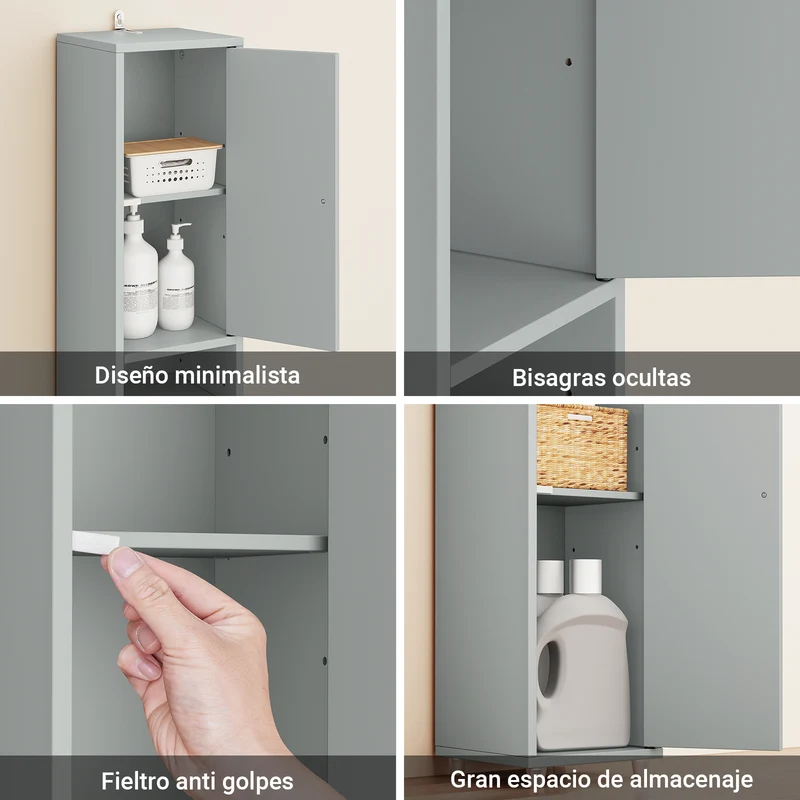 Diseño minimalista

Bisagras ocultas

Fieltro anti golpes

Gran espacio de almacenaje